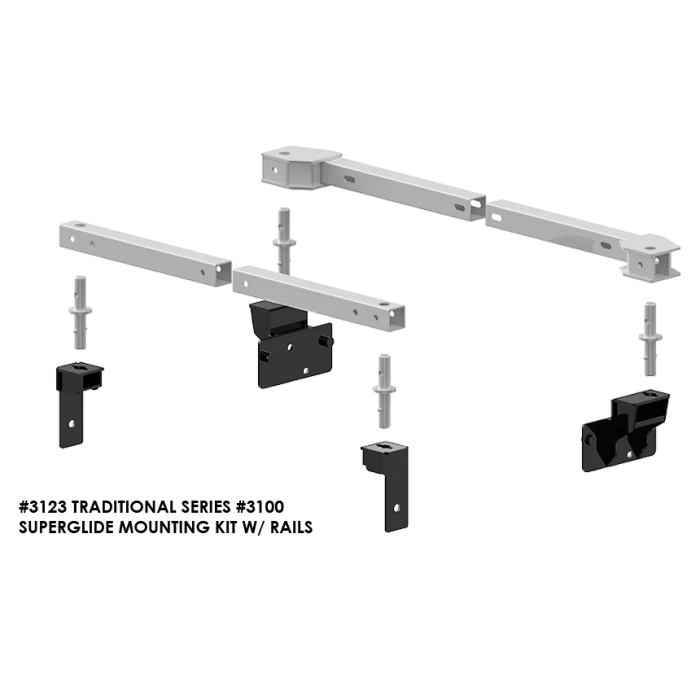 #3123 TRADITIONAL SERIES #3100
SUPERGLIDE MOUNTING KIT W/ RAILS